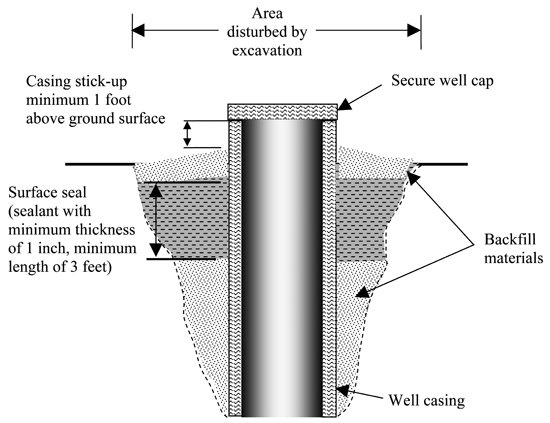 Area disturbed by excavation

Casing stick-up minimum 1 foot above ground surface

Secure well cap

Surface seal (sealant with minimum thickness of 1 inch, minimum length of 3 feet)

Backfill materials

Well casing