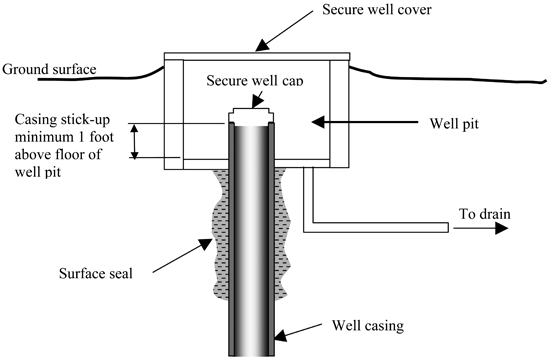 Secure well cover

Ground surface

Secure well cap

Casing stick-up minimum 1 foot above floor of well pit

Well pit

To drain

Surface seal

Well casing