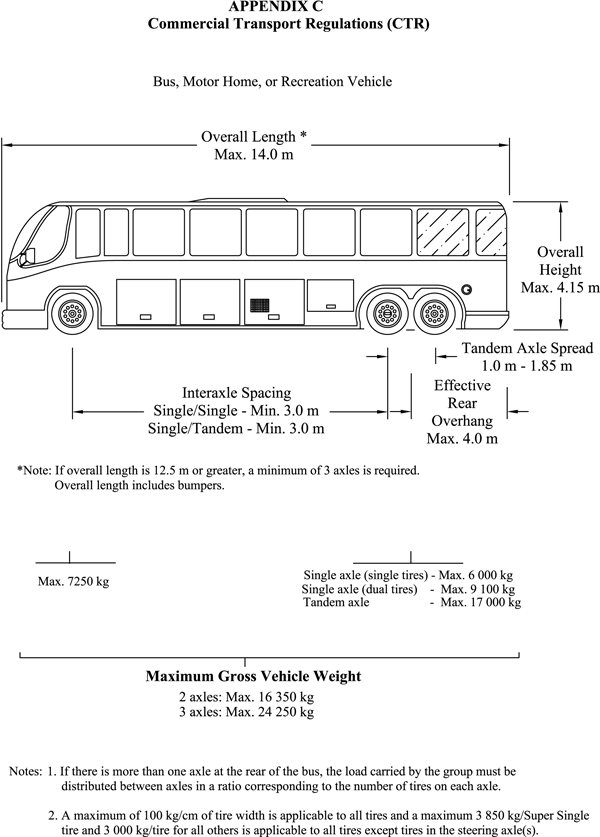 APPENDIX C
Commercial Transport Regulations (CTR)

Bus, Motor Home, or Recreation Vehicle

Overall Length *
Max. 14.0 m

Overall Height
Max. 4.15 m

Tandem Axle Spread
1.0 m - 1.85 m

Interaxle Spacing
Single/Single - Min. 3.0 m
Single/Tandem - Min. 3.0 m

Effective Rear Overhang
Max. 4.0 m

*Note: If overall length is 12.5 m or greater, a minimum of 3 axles is required. Overall length includes bumpers.

Max. 7250 kg

Single axle (single tires) - Max. 6 000 kg
Single axle (dual tires) - Max. 9 100 kg
Tandem axle - Max. 17 000 kg

Maximum Gross Vehicle Weight
2 axles: Max. 16 350 kg
3 axles: Max. 24 250 kg

Notes: 1. If there is more than one axle at the rear of the bus, the load carried by the group must be distributed between axles in a ratio corresponding to the number of tires on each axle.

2. A maximum of 100 kg/cm of tire width is applicable to all tires and a maximum 3 850 kg/Super Single tire and 3 000 kg/tire for all others is applicable to all tires except tires in the steering axle(s).