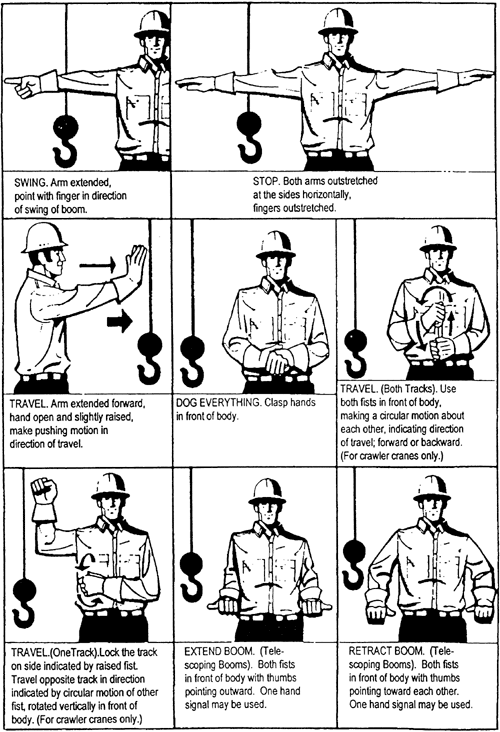 SWING. Arm extended, point with finger in direction of swing of boom.

STOP. Both arms outstretched at the sides horizontally, fingers outstretched.

TRAVEL. Arm extended forward, hand open and slightly raised, make pushing motion in direction of travel.

DOG EVERYTHING. Clasp hands in front of body.

TRAVEL. (Both Tracks). Use both fists in front of body, making a circular motion about each other, indicating direction of travel; forward or backward. (For crawler cranes only.)

TRAVEL.(OneTrack).Lock the track on side indicated by raised fist. Travel opposite track in direction indicated by circular motion of other fist, rotated vertically in front of body. (For crawler cranes only.)

EXTEND BOOM. (Telescoping Booms). Both fists in front of body with thumbs pointing outward. One hand signal may be used.

RETRACT BOOM. (Telescoping Booms). Both fists in front of body with thumbs pointing toward each other. One hand signal may be used.