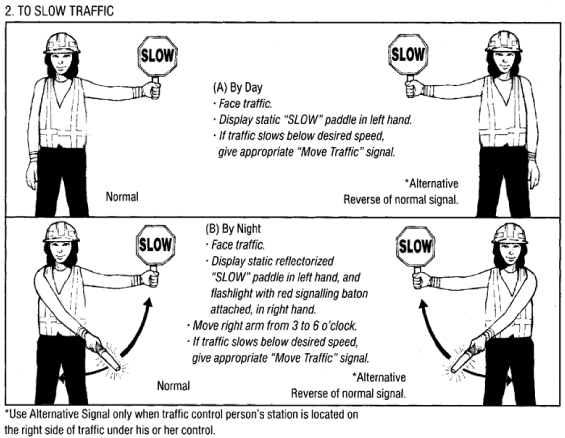 2. TO SLOW TRAFFIC

SLOW

SLOW

(A) By Day
· Face traffic.
· Display static "SLOW" paddle in left hand.
· If traffic slows below desired speed, give appropriate "Move Traffic" signal.

Normal

*Alternative
Reverse of normal signal.

SLOW

SLOW

(B) By Night
· Face traffic.
· Display static reflectorized "SLOW" paddle in left hand, and flashlight with red signalling baton attached, in right hand.
· Move right arm from 3 to 6 o'clock.
· If traffic slows below desired speed, give appropriate "Move Traffic" signal.

Normal

*Alternative
Reverse of normal signal.

*Use Alternative Signal only when traffic control person's station is located on the right side of traffic under his or her control.